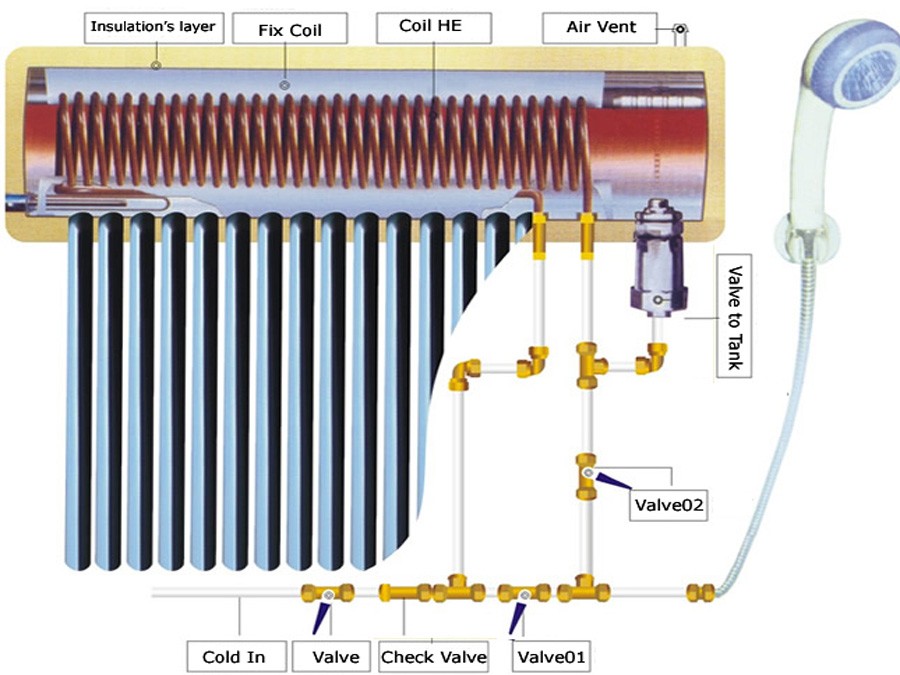 Insulation's layer
Fix Coil
Coil HE
Air Vent
Valve to Tank
Valve02
Cold In
Valve
Check Valve
Valve01